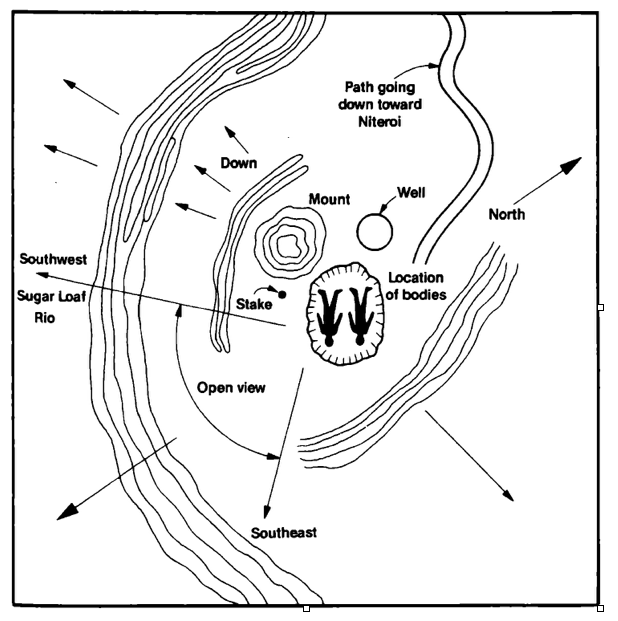 Path going down toward Niteroi

Down

Mount

Well

North

Southwest

Sugar Loaf Rio

Stake

Location of bodies

Open view

Southeast